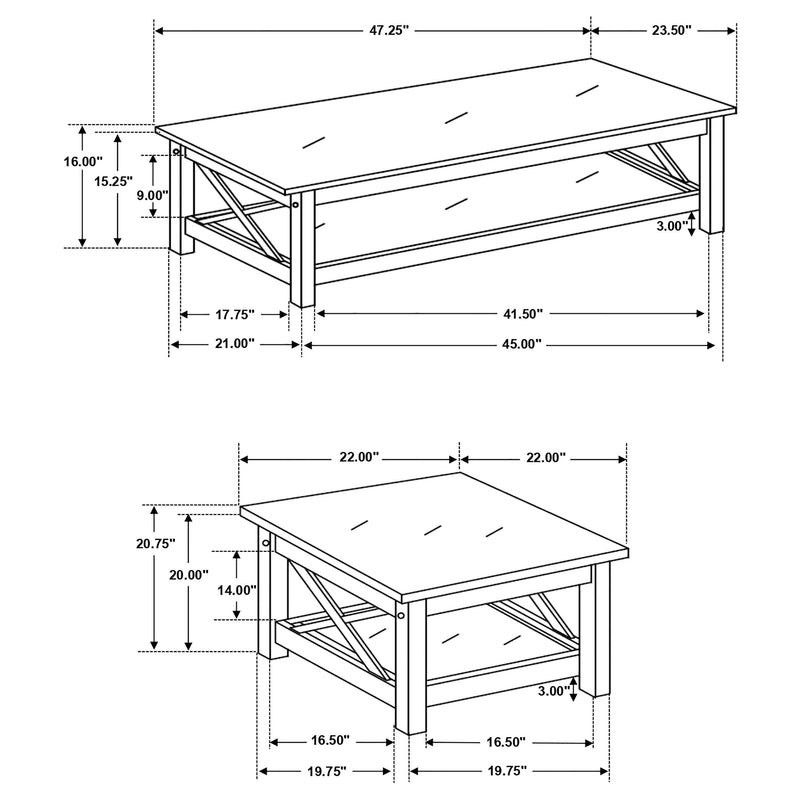 47.25"
23.50"
16.00"
15.25"
9.00"
3.00"
17.75"
41.50"
21.00"
45.00"

22.00"
22.00"
20.75"
20.00"
14.00"
3.00"
16.50"
16.50"
19.75"
19.75"